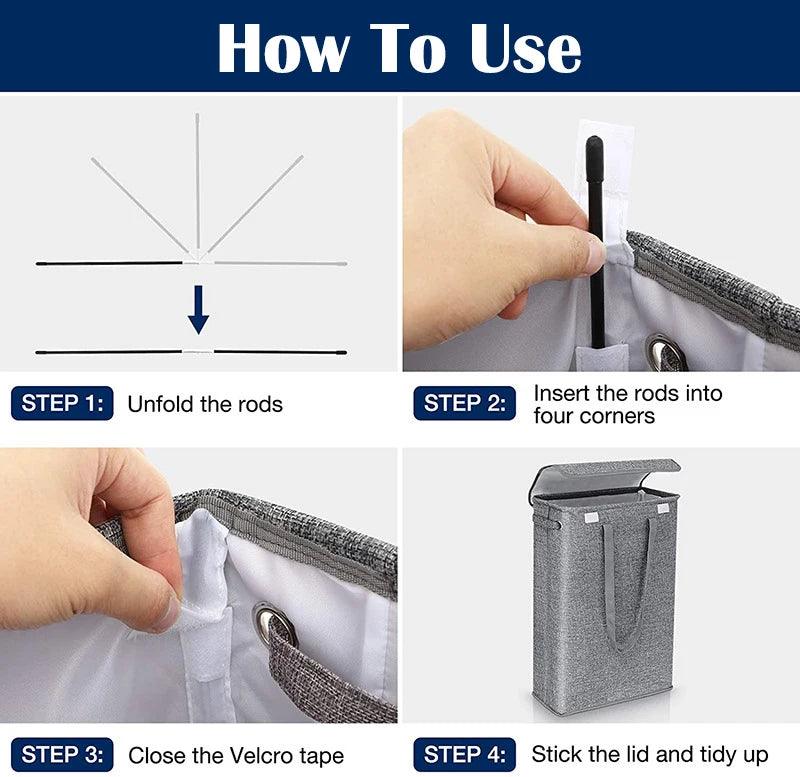 How To Use

STEP 1: Unfold the rods

STEP 2: Insert the rods into four corners

STEP 3: Close the Velcro tape

STEP 4: Stick the lid and tidy up