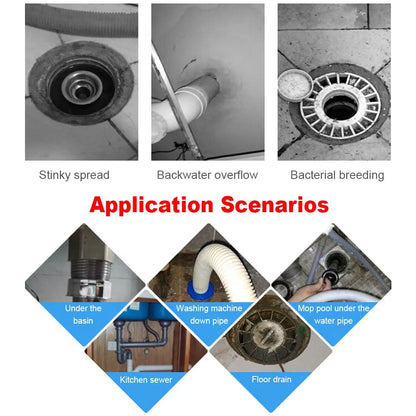 Stinky spread

Backwater overflow

Bacterial breeding

Application Scenarios

Under the basin

Washing machine down pipe

Mop pool under the water pipe

Kitchen sewer

Floor drain