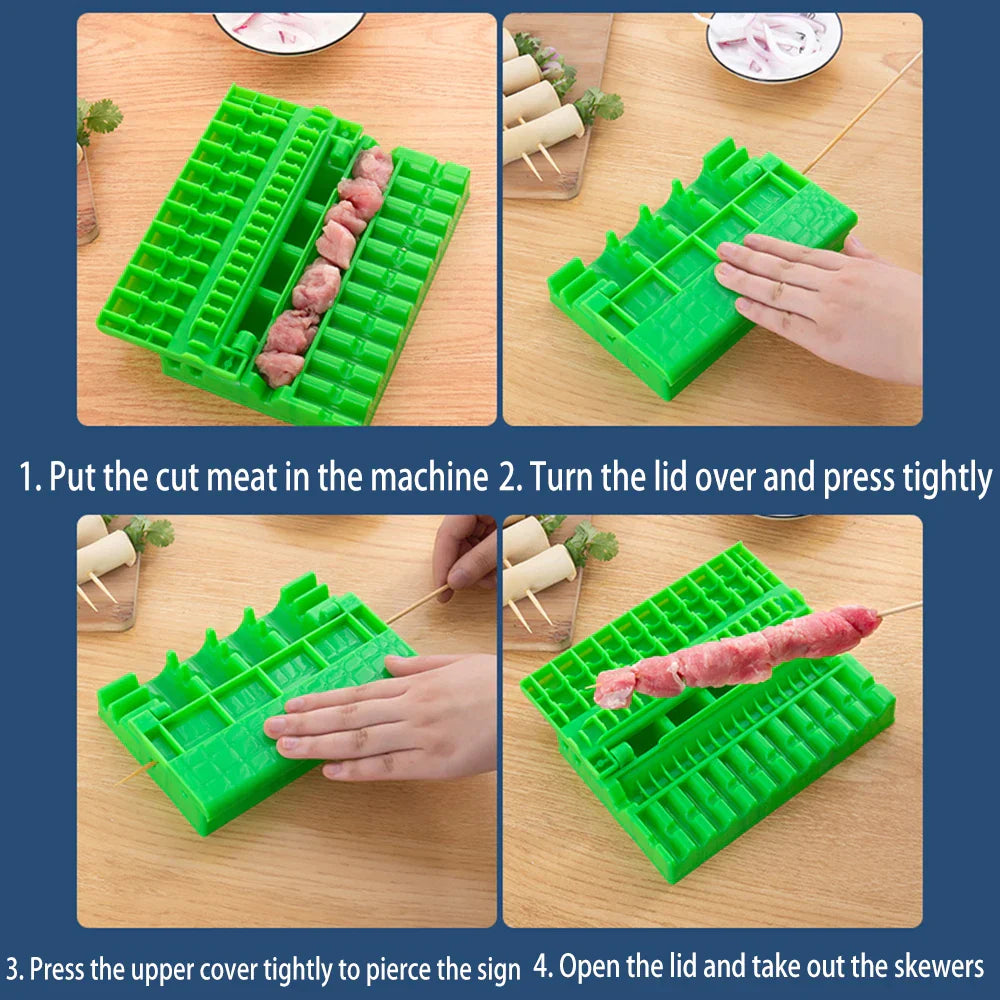 1. Put the cut meat in the machine

2. Turn the lid over and press tightly

3. Press the upper cover tightly to pierce the sign

4. Open the lid and take out the skewers