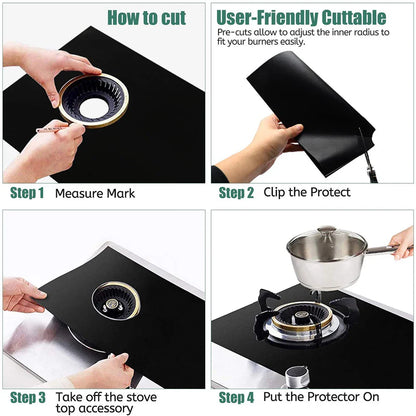 How to cut

User-Friendly Cuttable

Pre-cuts allow to adjust the inner radius to fit your burners easily.

Step 1 Measure Mark

Step 2 Clip the Protect

Step 3 Take off the stove top accessory

Step 4 Put the Protector On