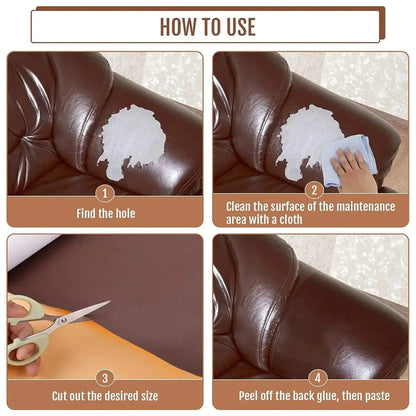 HOW TO USE

1
Find the hole

2
Clean the surface of the maintenance area with a cloth

3
Cut out the desired size

4
Peel off the back glue, then paste