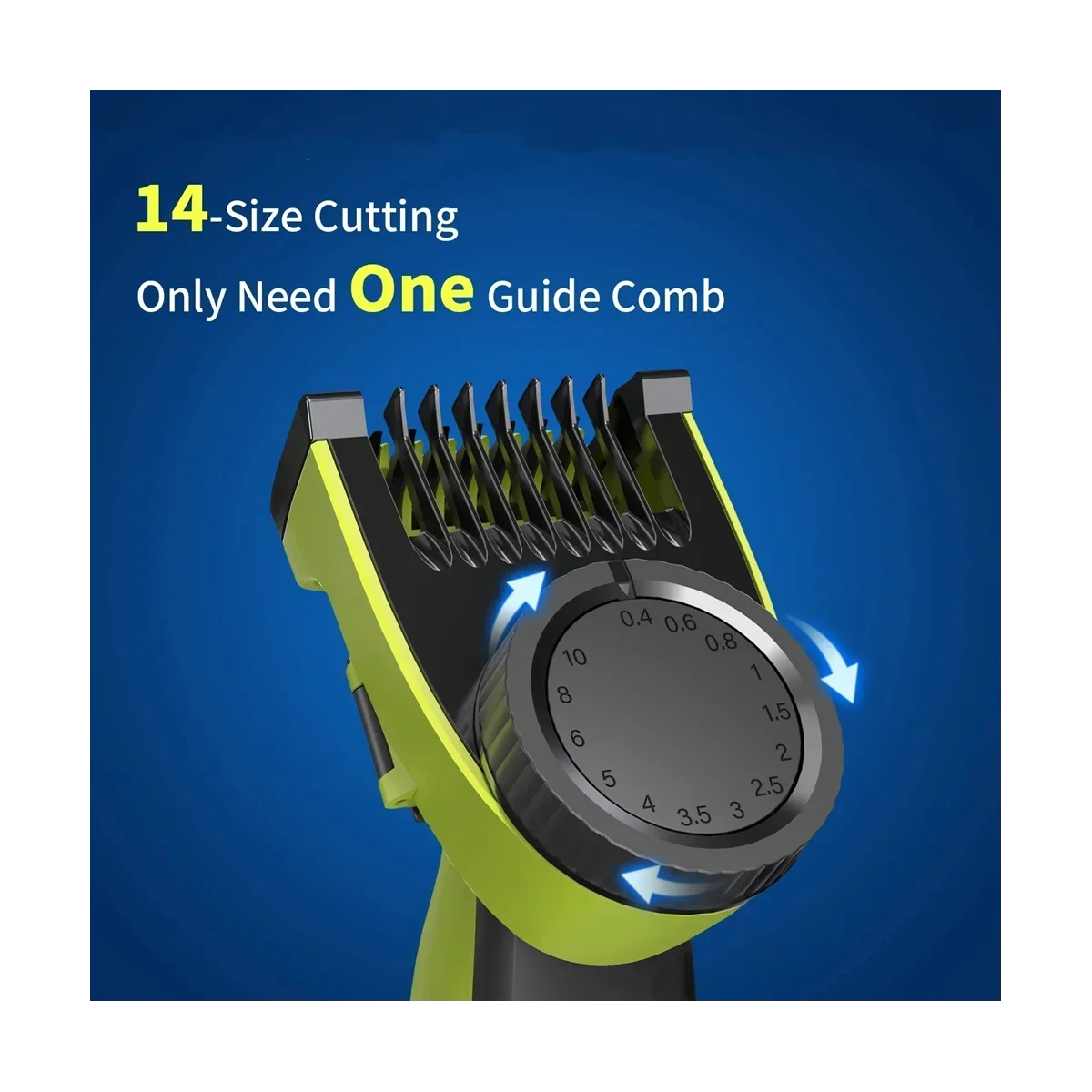 14-Size Cutting

Only Need One Guide Comb

0.4 0.6 0.8 1 1.5 2 2.5 3 3.5 4 5 6 8 10