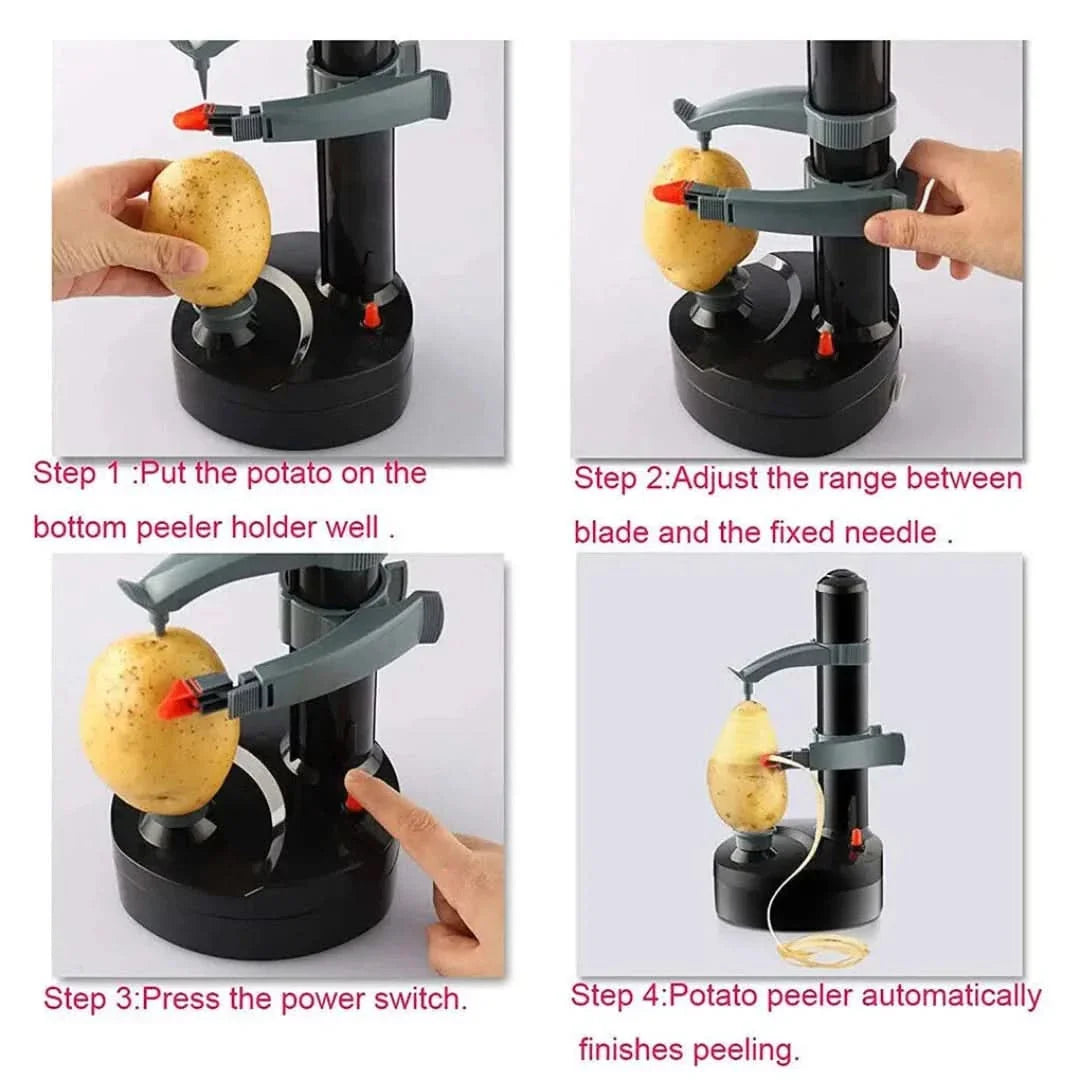 Step 1 :Put the potato on the bottom peeler holder well .

Step 2:Adjust the range between blade and the fixed needle .

Step 3:Press the power switch.

Step 4:Potato peeler automatically finishes peeling.