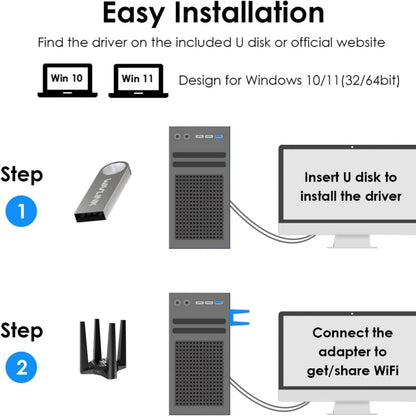 Easy Installation

Find the driver on the included U disk or official website

Win 10

Win 11

Design for Windows 10/11(32/64bit)

Step

1

WAVLINK

Insert U disk to install the driver

Step

2

Connect the adapter to get/share WiFi