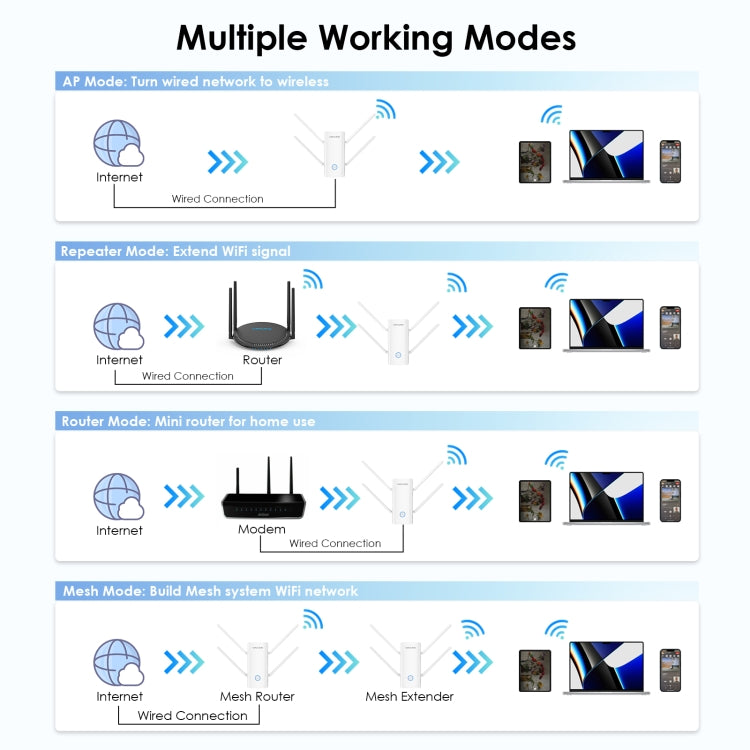 Multiple Working Modes

AP Mode: Turn wired network to wireless

Internet

Wired Connection

Repeater Mode: Extend WiFi signal

Internet

Router

Wired Connection

Router Mode: Mini router for home use

Internet

Modem

Wired Connection

Mesh Mode: Build Mesh system WiFi network

Internet

Mesh Router

Mesh Extender

Wired Connection