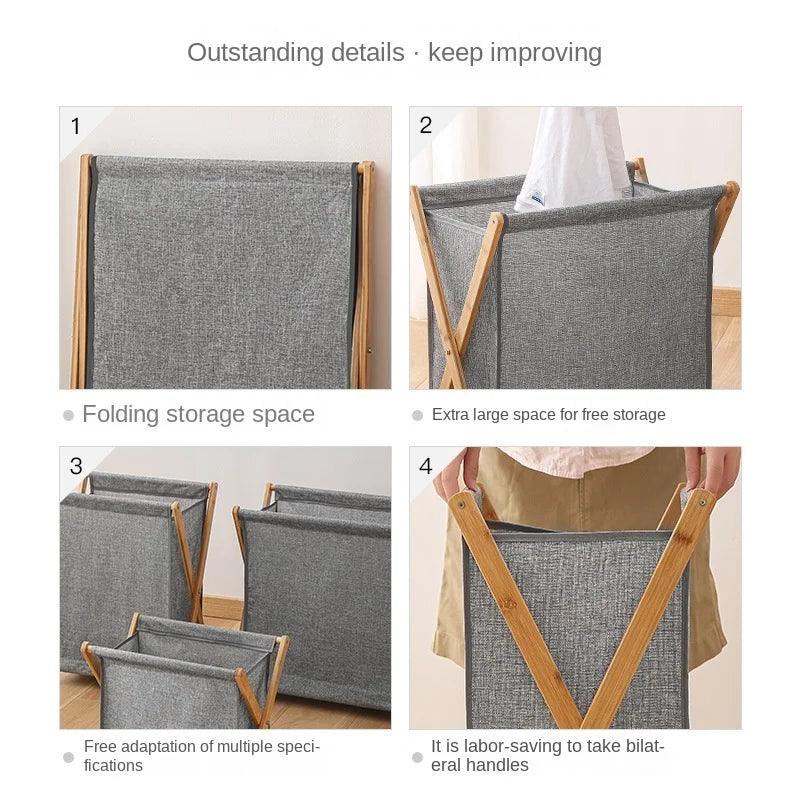 Outstanding details · keep improving

1

Folding storage space

2

Extra large space for free storage

3

Free adaptation of multiple specifications

4

It is labor-saving to take bilateral handles