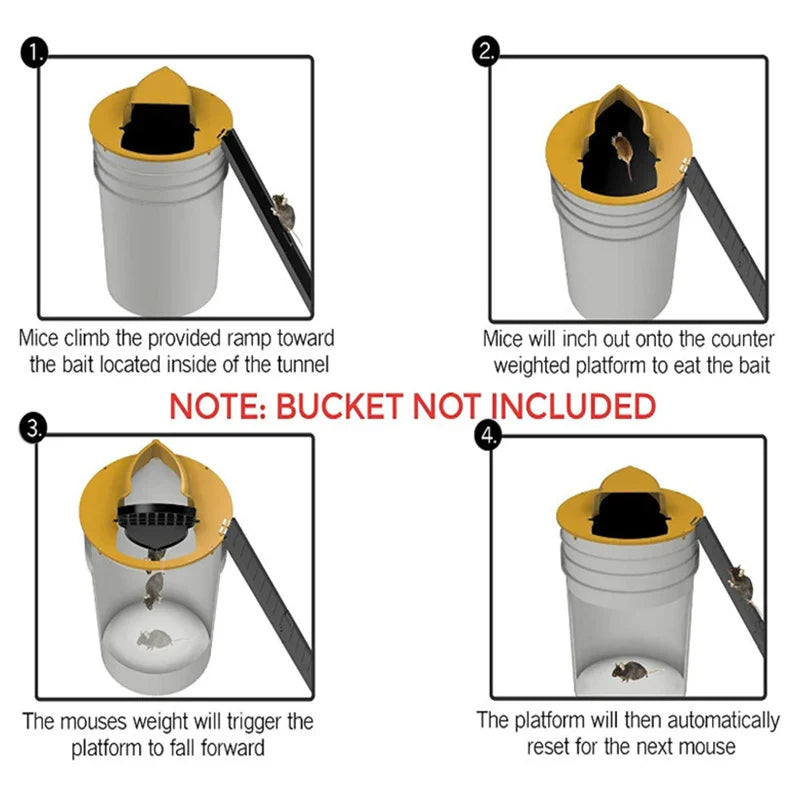 1.

Mice climb the provided ramp toward the bait located inside of the tunnel

2.

Mice will inch out onto the counter weighted platform to eat the bait

NOTE: BUCKET NOT INCLUDED

3.

The mouses weight will trigger the platform to fall forward

4.

The platform will then automatically reset for the next mouse