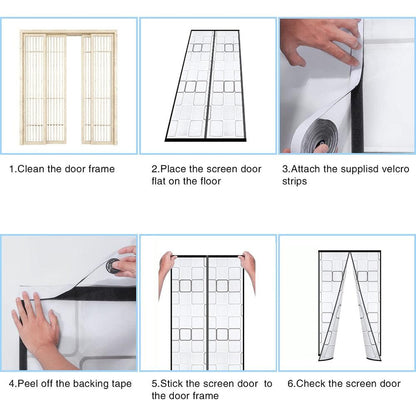 1.Clean the door frame

2.Place the screen door flat on the floor

3.Attach the supplisd velcro strips

4.Peel off the backing tape

5.Stick the screen door to the door frame

6.Check the screen door