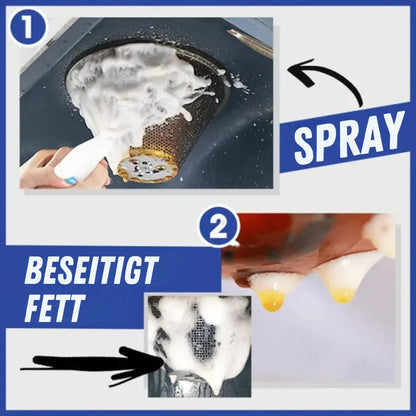 1

SPRAY

2

BESEITIGT FETT