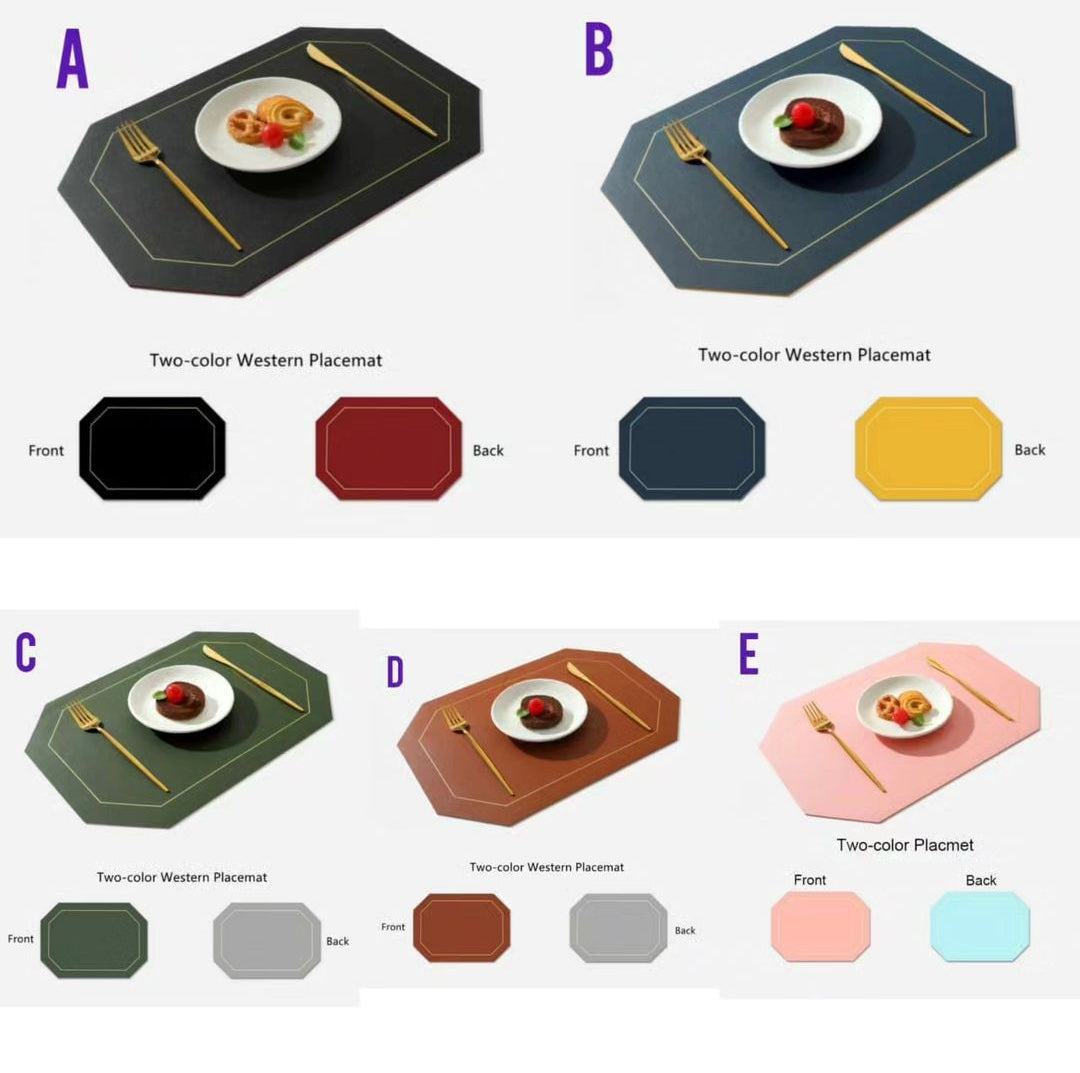 A

Two-color Western Placemat

Front

Back

B

Two-color Western Placemat

Front

Back

C

Two-color Western Placemat

Front

Back

D

Two-color Western Placemat

Front

Back

E

Two-color Placmet

Front

Back