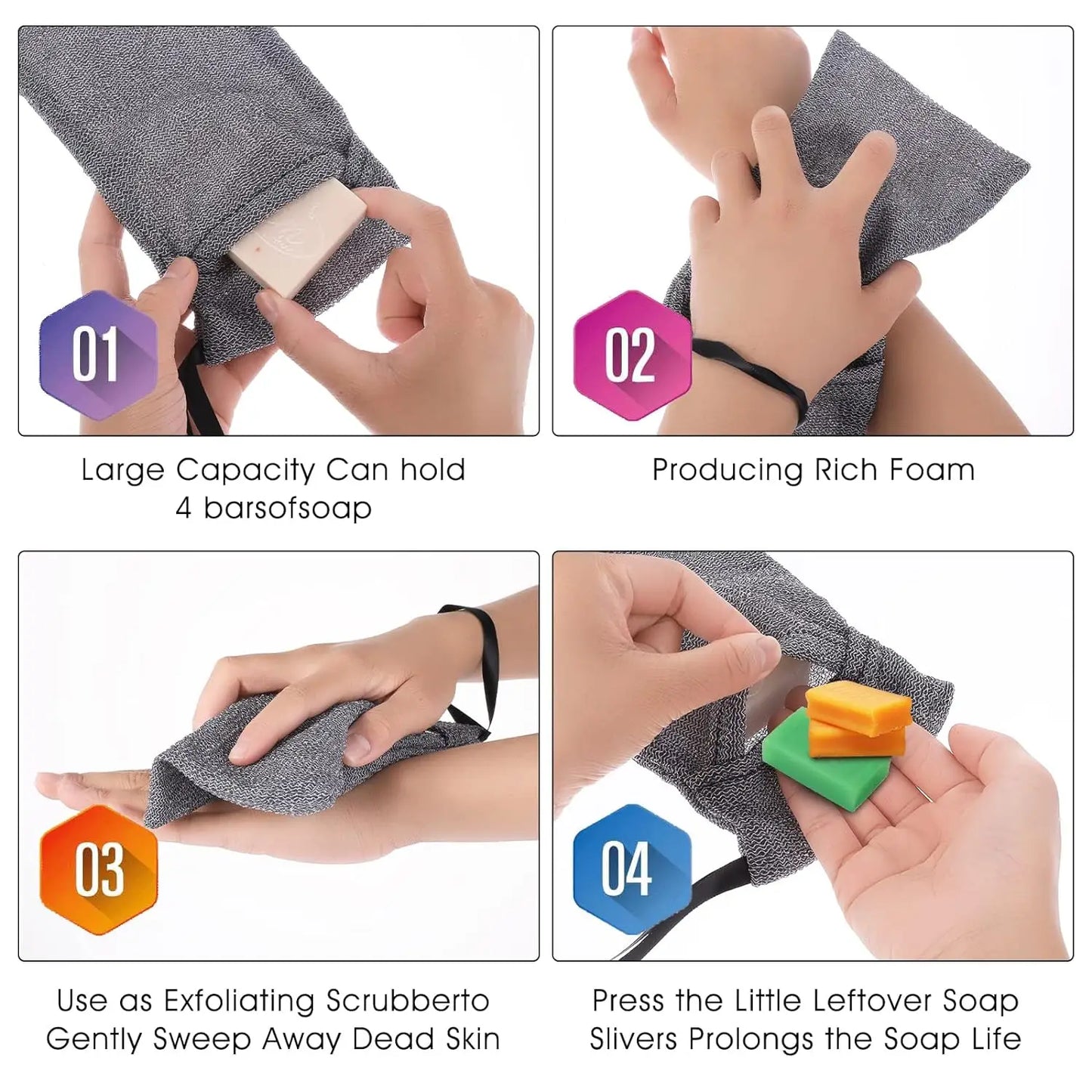 01

Large Capacity Can hold 4 barsofsoap

02

Producing Rich Foam

03

Use as Exfoliating Scrubberto Gently Sweep Away Dead Skin

04

Press the Little Leftover Soap Slivers Prolongs the Soap Life