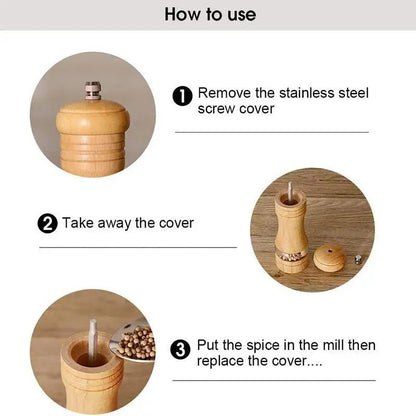 How to use

1 Remove the stainless steel screw cover

2 Take away the cover

3 Put the spice in the mill then replace the cover....