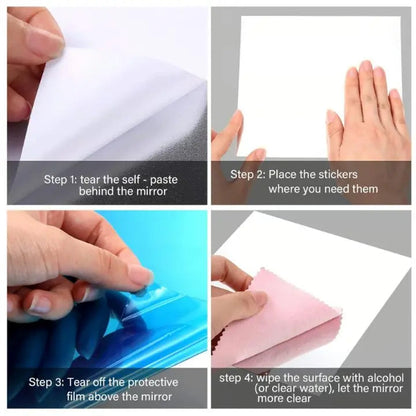 Step 1: tear the self - paste behind the mirror

Step 2: Place the stickers where you need them

Step 3: Tear off the protective film above the mirror

step 4: wipe the surface with alcohol (or clear water), let the mirror more clear