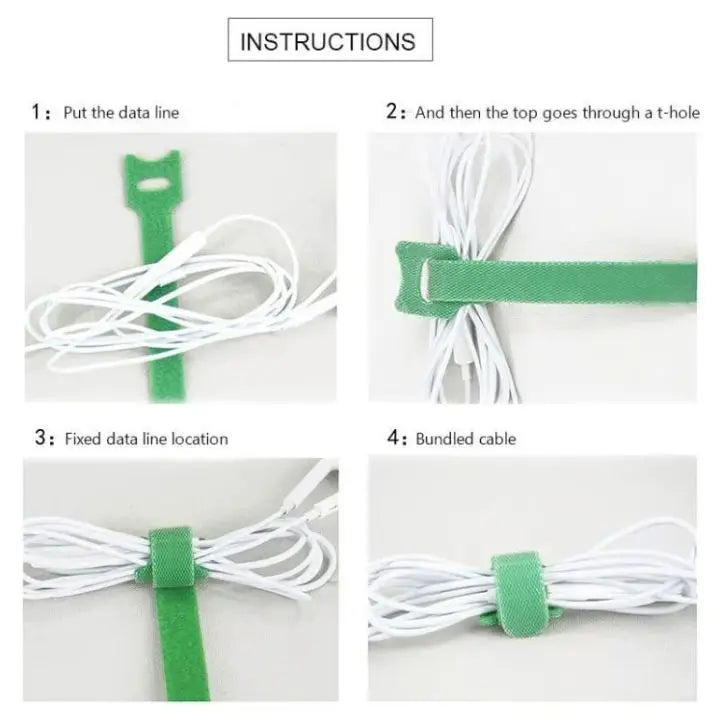 INSTRUCTIONS

1: Put the data line

2: And then the top goes through a t-hole

3: Fixed data line location

4: Bundled cable