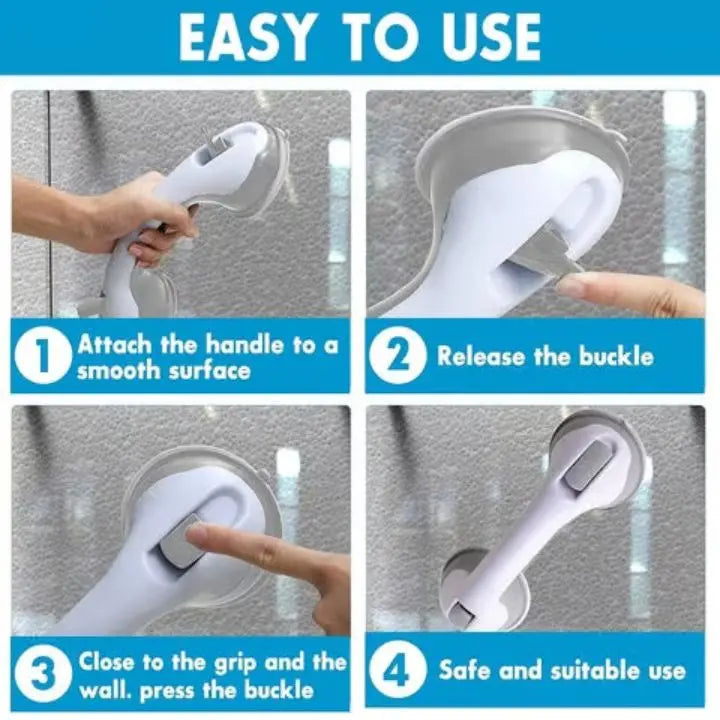 EASY TO USE

1 Attach the handle to a smooth surface

2 Release the buckle

3 Close to the grip and the wall. press the buckle

4 Safe and suitable use