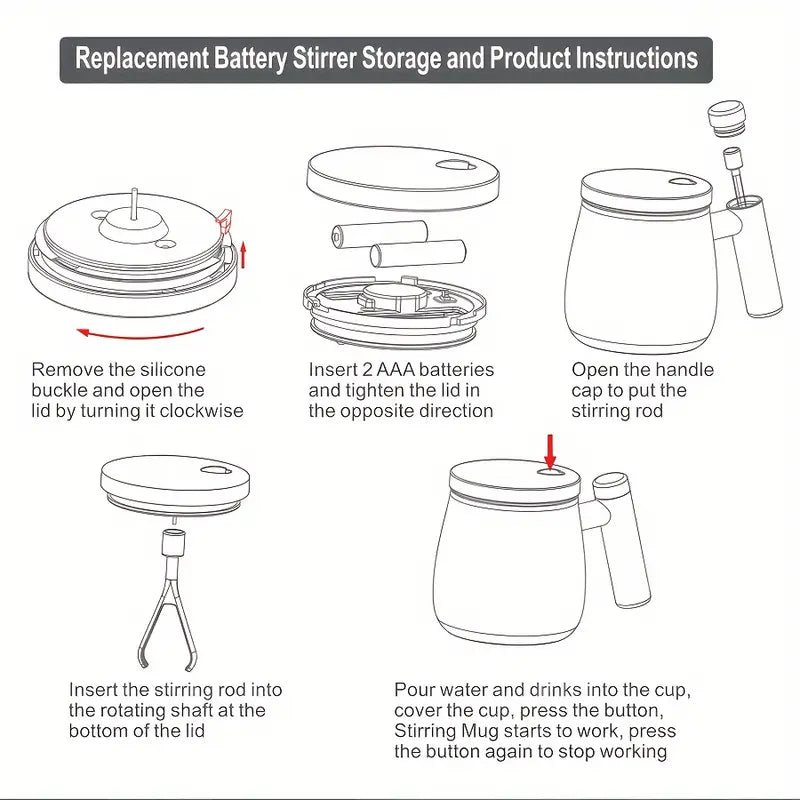 Replacement Battery Stirrer Storage and Product Instructions

Remove the silicone buckle and open the lid by turning it clockwise

Insert 2 AAA batteries and tighten the lid in the opposite direction

Open the handle cap to put the stirring rod

Insert the stirring rod into the rotating shaft at the bottom of the lid

Pour water and drinks into the cup, cover the cup, press the button, Stirring Mug starts to work, press the button again to stop working