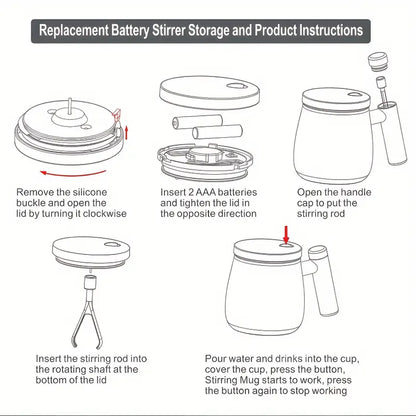 Replacement Battery Stirrer Storage and Product Instructions

Remove the silicone buckle and open the lid by turning it clockwise

Insert 2 AAA batteries and tighten the lid in the opposite direction

Open the handle cap to put the stirring rod

Insert the stirring rod into the rotating shaft at the bottom of the lid

Pour water and drinks into the cup, cover the cup, press the button, Stirring Mug starts to work, press the button again to stop working