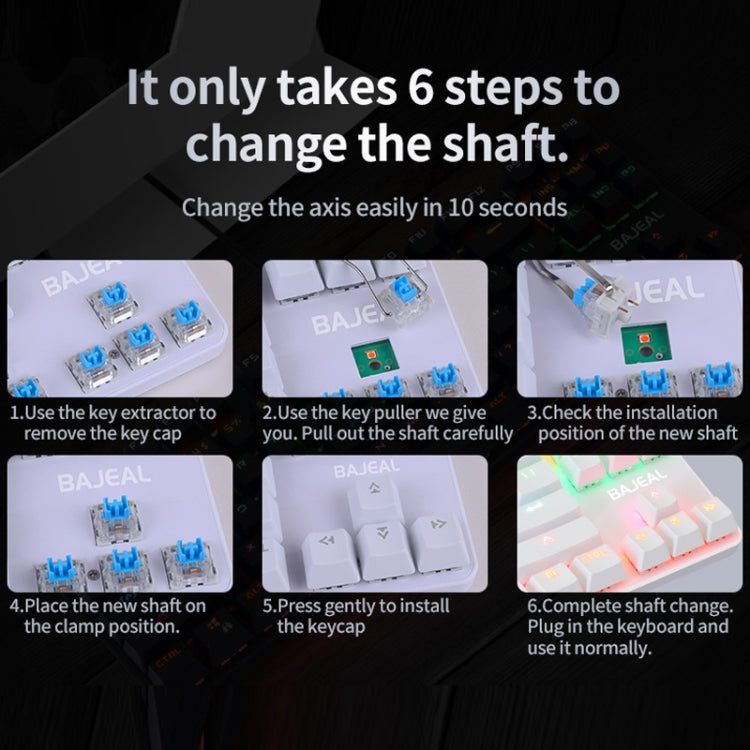 It only takes 6 steps to change the shaft.

Change the axis easily in 10 seconds

BAJEAL

1.Use the key extractor to remove the key cap

BAJEAL

2.Use the key puller we give you. Pull out the shaft carefully

JEAL

3.Check the installation position of the new shaft

BAJEAL

4.Place the new shaft on the clamp position.

BAJEAL

5.Press gently to install the keycap

BAJEAL

6.Complete shaft change. Plug in the keyboard and use it normally.