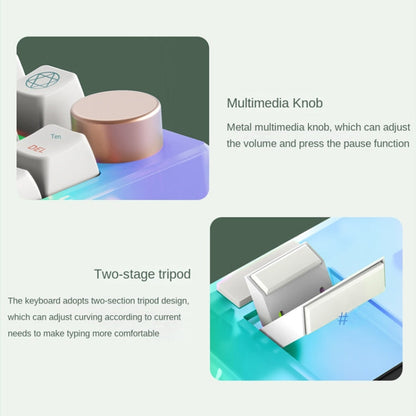 Ten
DEL

Multimedia Knob

Metal multimedia knob, which can adjust the volume and press the pause function

Two-stage tripod

The keyboard adopts two-section tripod design, which can adjust curving according to current needs to make typing more comfortable

#