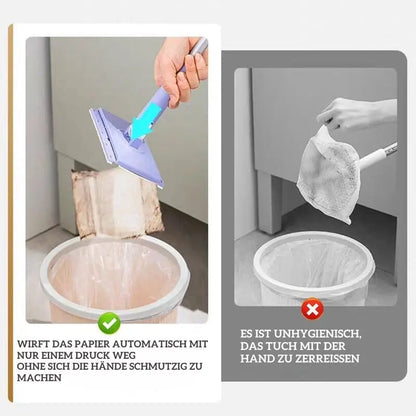 WIRFT DAS PAPIER AUTOMATISCH MIT NUR EINEM DRUCK WEG
OHNE SICH DIE HÄNDE SCHMUTZIG ZU MACHEN

ES IST UNHYGIENISCH, DAS TUCH MIT DER HAND ZU ZERREISSEN