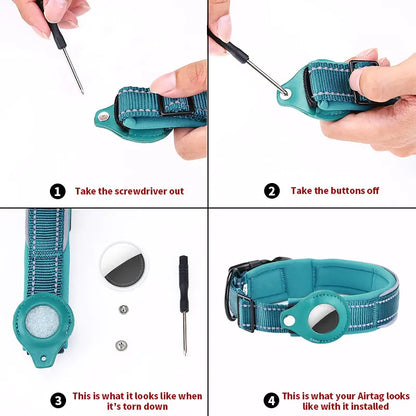 1 Take the screwdriver out

2 Take the buttons off

3 This is what it looks like when it's torn down

4 This is what your Airtag looks like with it installed