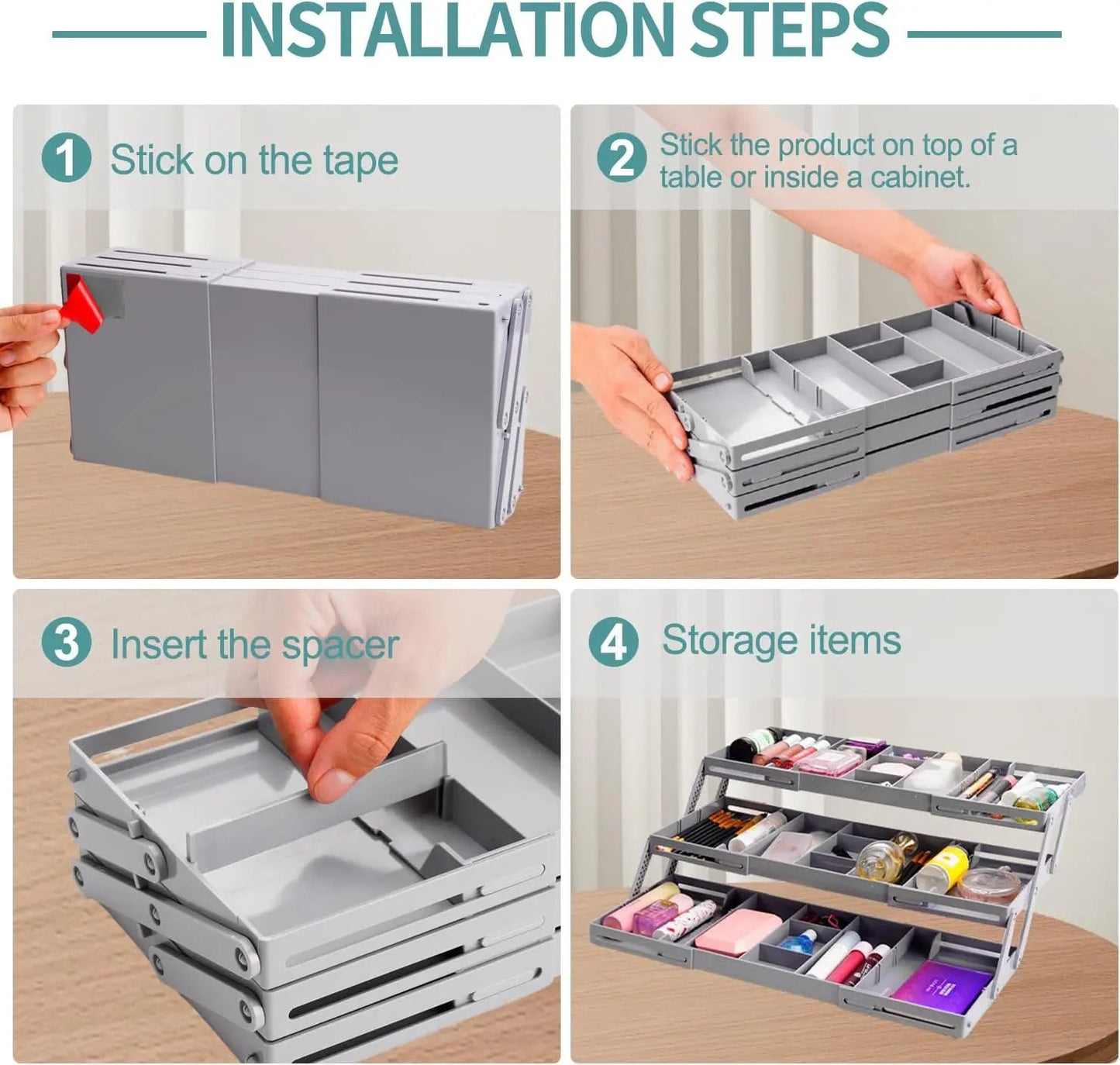 INSTALLATION STEPS

1 Stick on the tape

2 Stick the product on top of a table or inside a cabinet.

3 Insert the spacer

4 Storage items