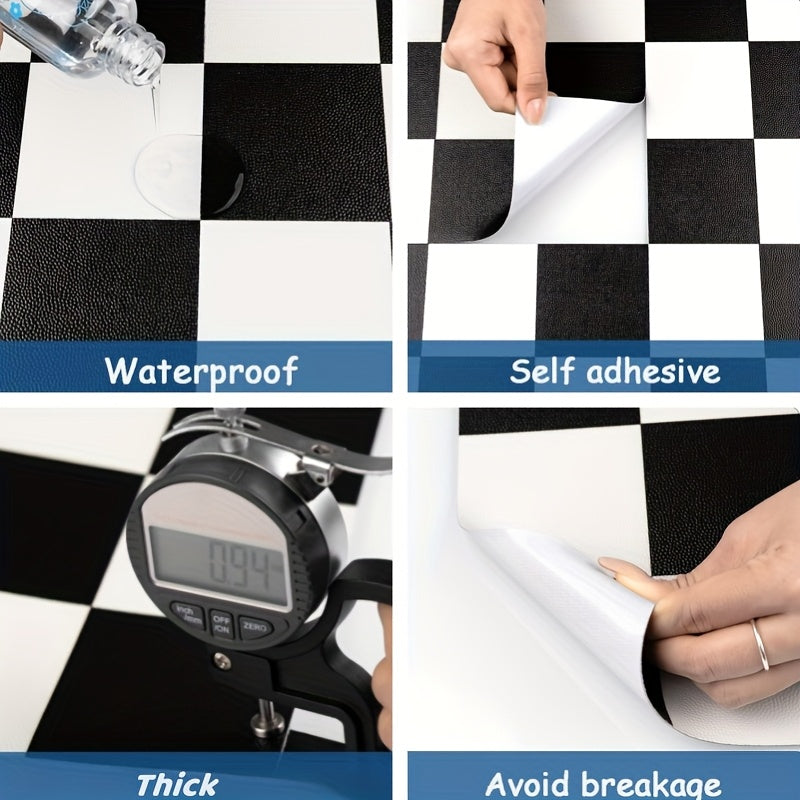 Waterproof

Self adhesive

0.94

inch /mm

OFF /ON

ZERO

Thick

Avoid breakage