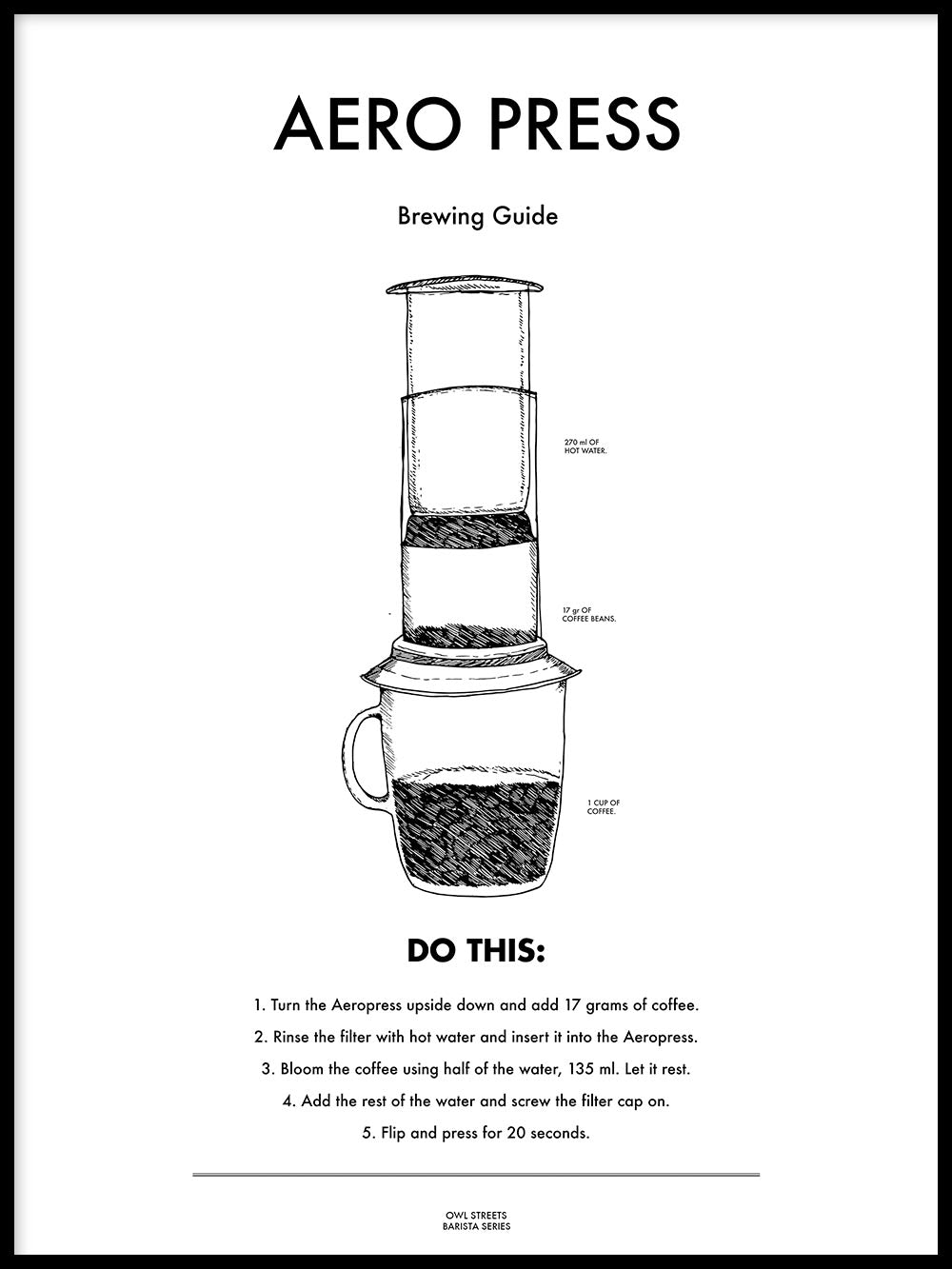 AERO PRESS

Brewing Guide

270 ml OF HOT WATER.

17 gr OF COFFEE BEANS.

1 CUP OF COFFEE.

DO THIS:

1. Turn the Aeropress upside down and add 17 grams of coffee.

2. Rinse the filter with hot water and insert it into the Aeropress.

3. Bloom the coffee using half of the water, 135 ml. Let it rest.

4. Add the rest of the water and screw the filter cap on.

5. Flip and press for 20 seconds.

OWL STREETS
BARISTA SERIES