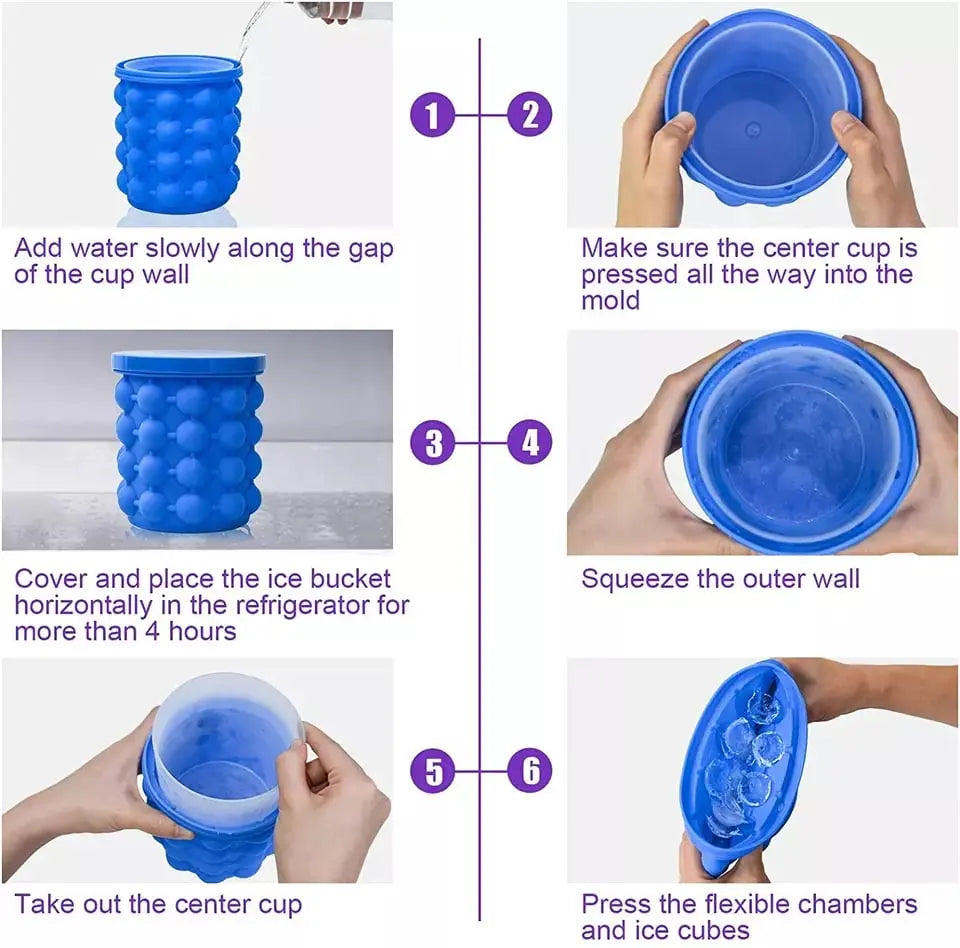 1

Add water slowly along the gap of the cup wall

2

Make sure the center cup is pressed all the way into the mold

3

Cover and place the ice bucket horizontally in the refrigerator for more than 4 hours

4

Squeeze the outer wall

5

Take out the center cup

6

Press the flexible chambers and ice cubes