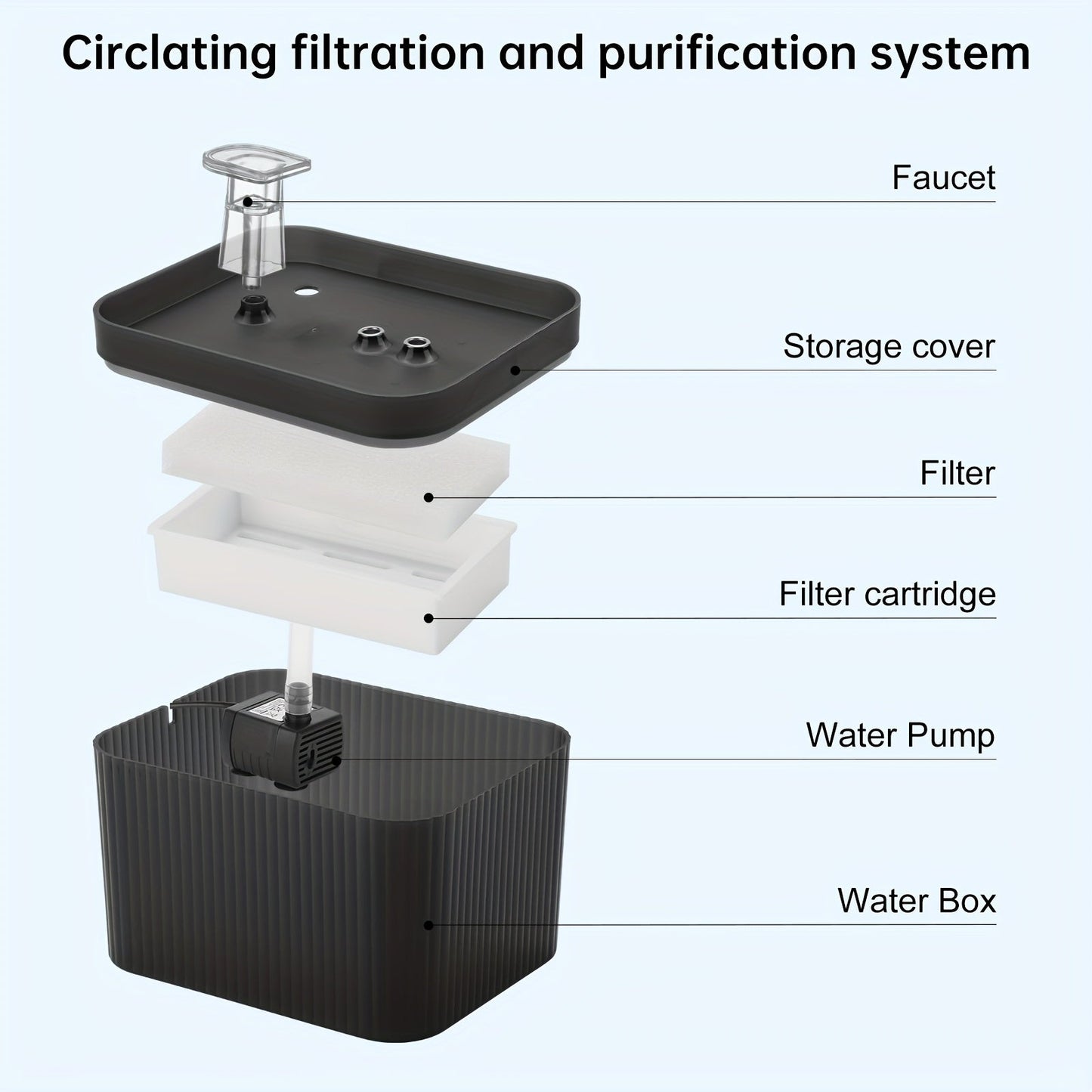 Circlating filtration and purification system

Faucet

Storage cover

Filter

Filter cartridge

Water Pump

Water Box