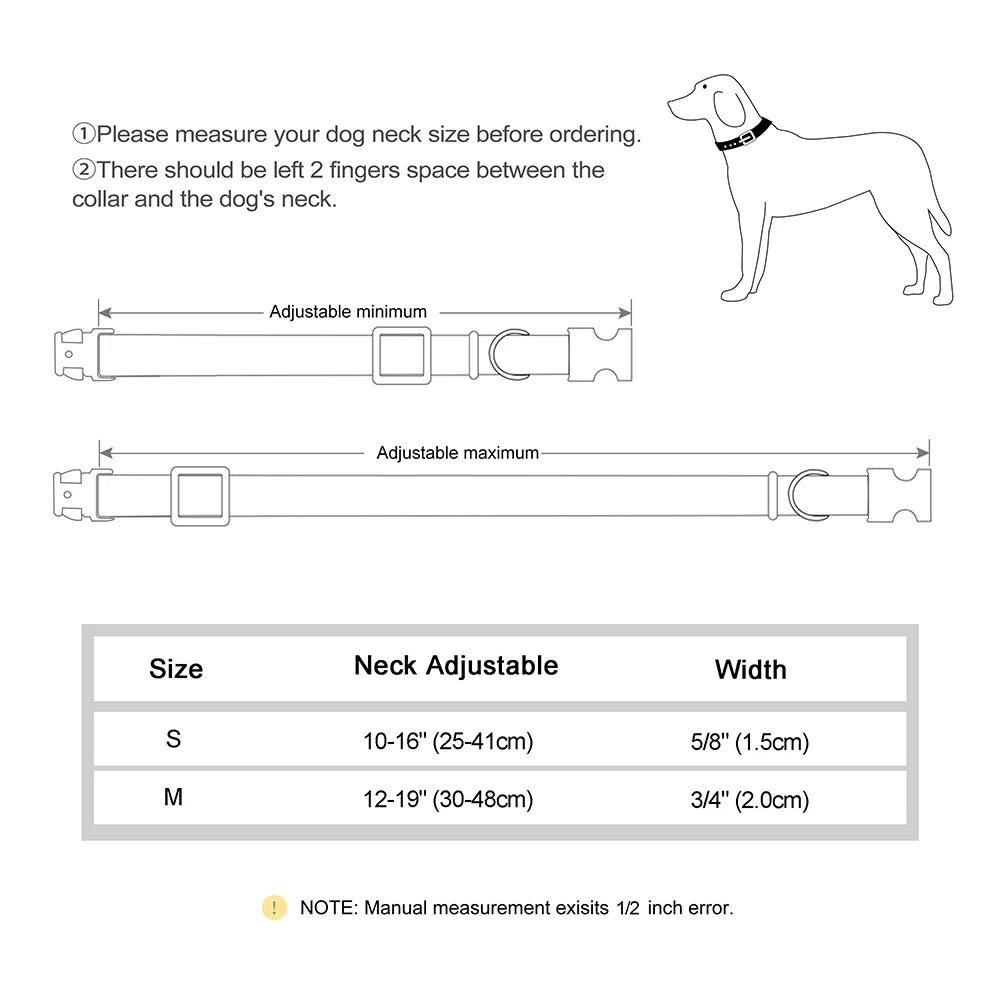 ①Please measure your dog neck size before ordering.
②There should be left 2 fingers space between the collar and the dog's neck.

Adjustable minimum

Adjustable maximum

| Size | Neck Adjustable | Width |
|---|---|---|
| S | 10-16'' (25-41cm) | 5/8'' (1.5cm) |
| M | 12-19'' (30-48cm) | 3/4'' (2.0cm) |

! NOTE: Manual measurement exisits 1/2 inch error.