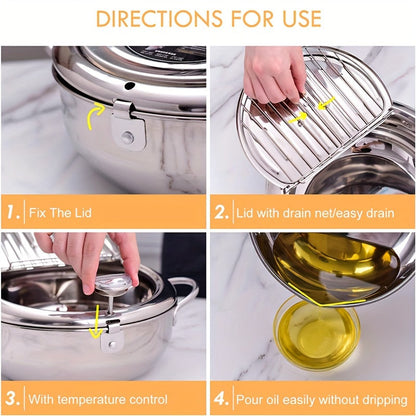 DIRECTIONS FOR USE

1. Fix The Lid

2. Lid with drain net/easy drain

3. With temperature control

4. Pour oil easily without dripping