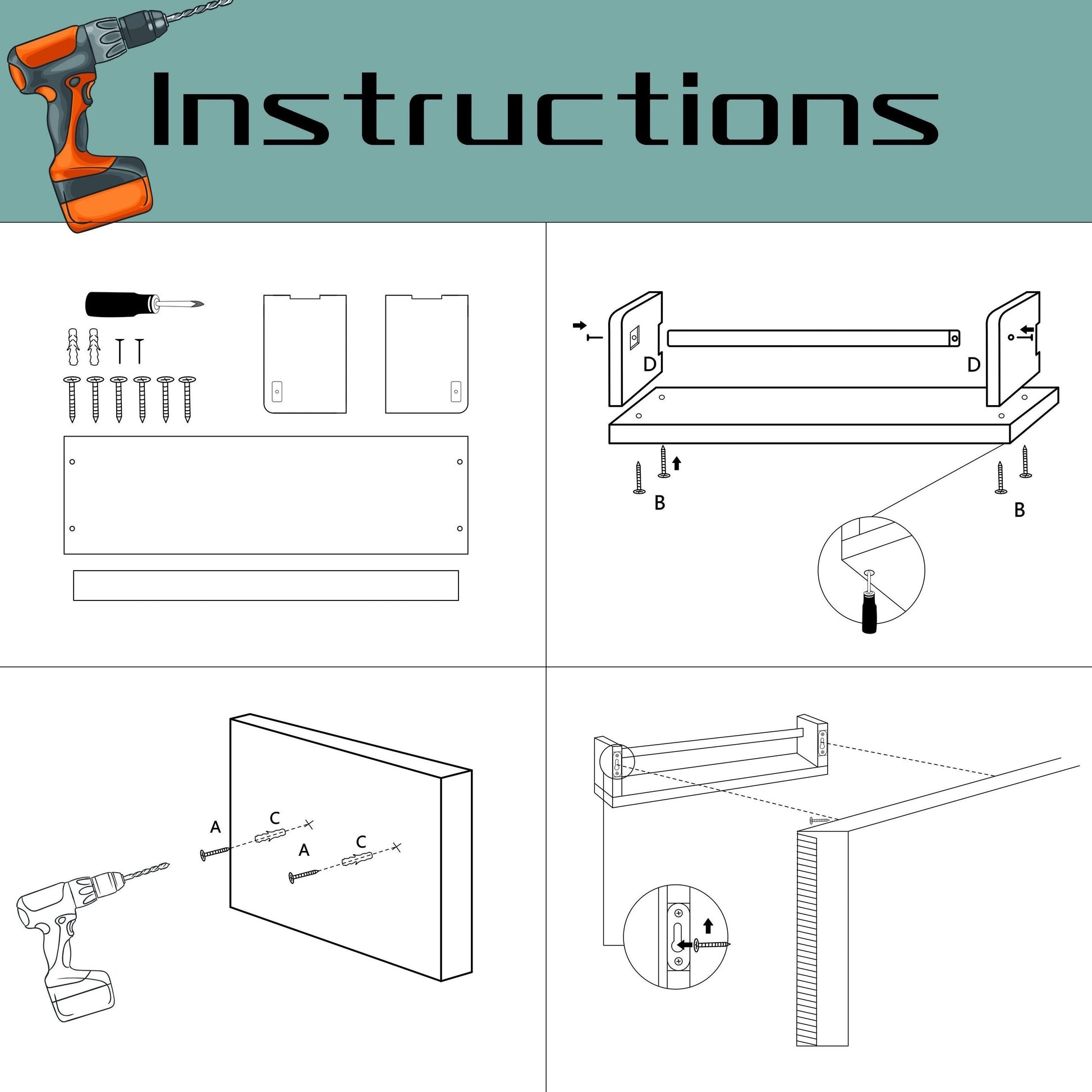 Instructions

D

D

B

B

A

C

A

C