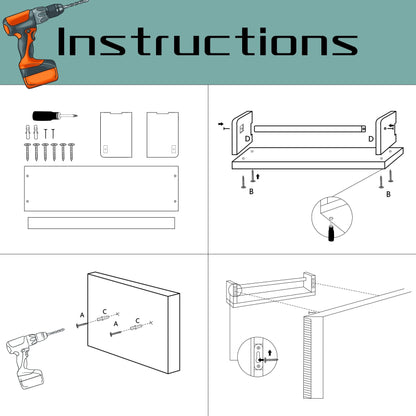 Instructions

D
D
B
B

A
C
A
C