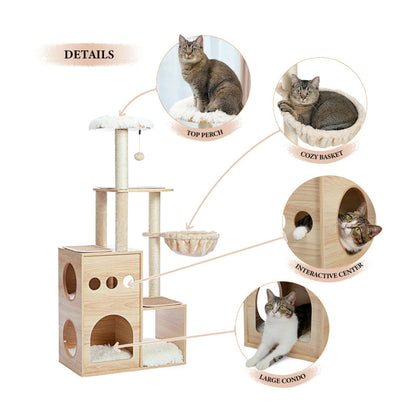 DETAILS

TOP PERCH

COZY BASKET

INTERACTIVE CENTER

LARGE CONDO