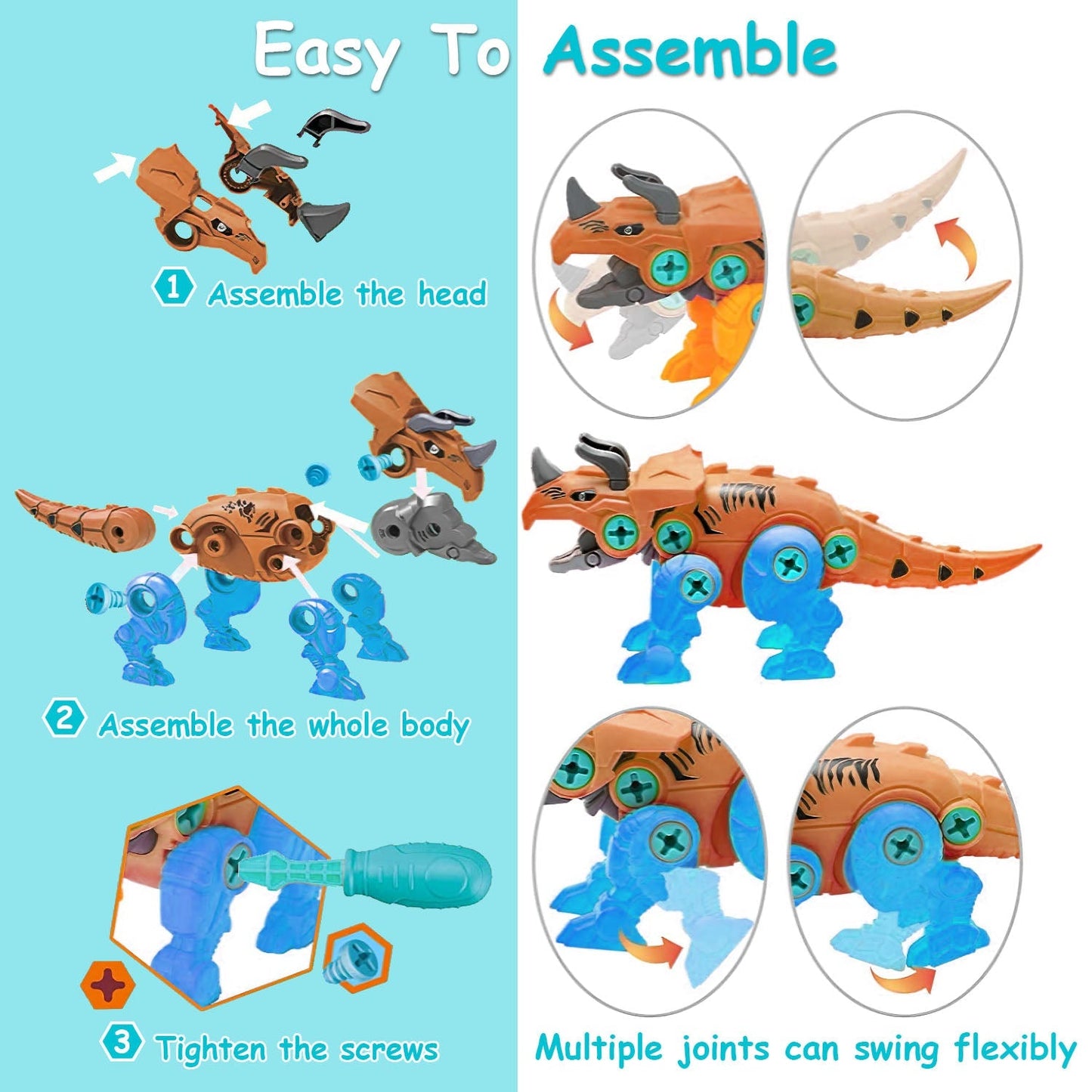 Easy To Assemble

1 Assemble the head

2 Assemble the whole body

3 Tighten the screws

Multiple joints can swing flexibly