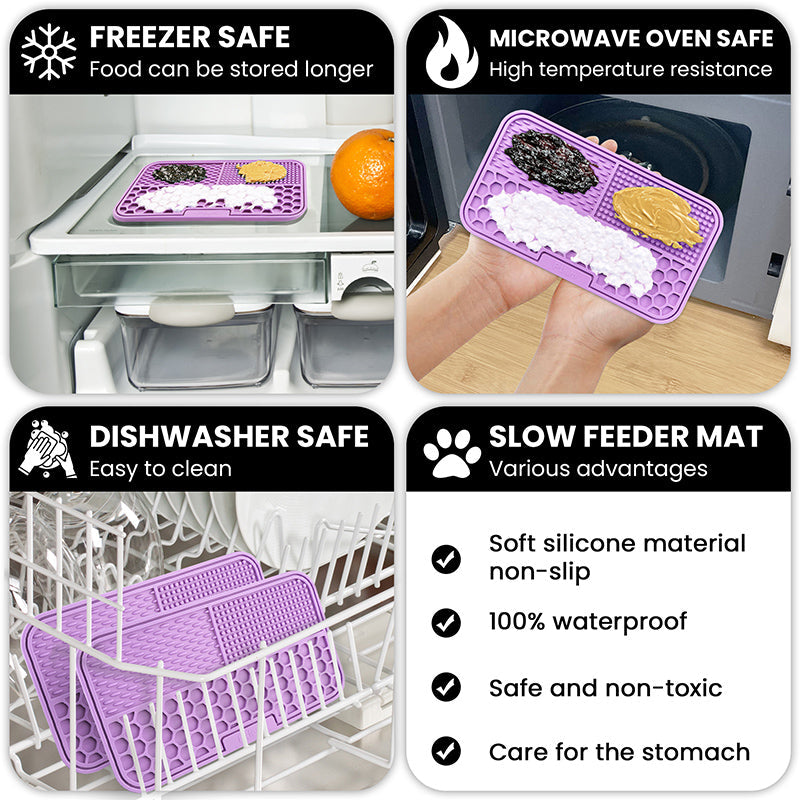 FREEZER SAFE
Food can be stored longer

MICROWAVE OVEN SAFE
High temperature resistance

DISHWASHER SAFE
Easy to clean

SLOW FEEDER MAT
Various advantages

Soft silicone material non-slip

100% waterproof

Safe and non-toxic

Care for the stomach