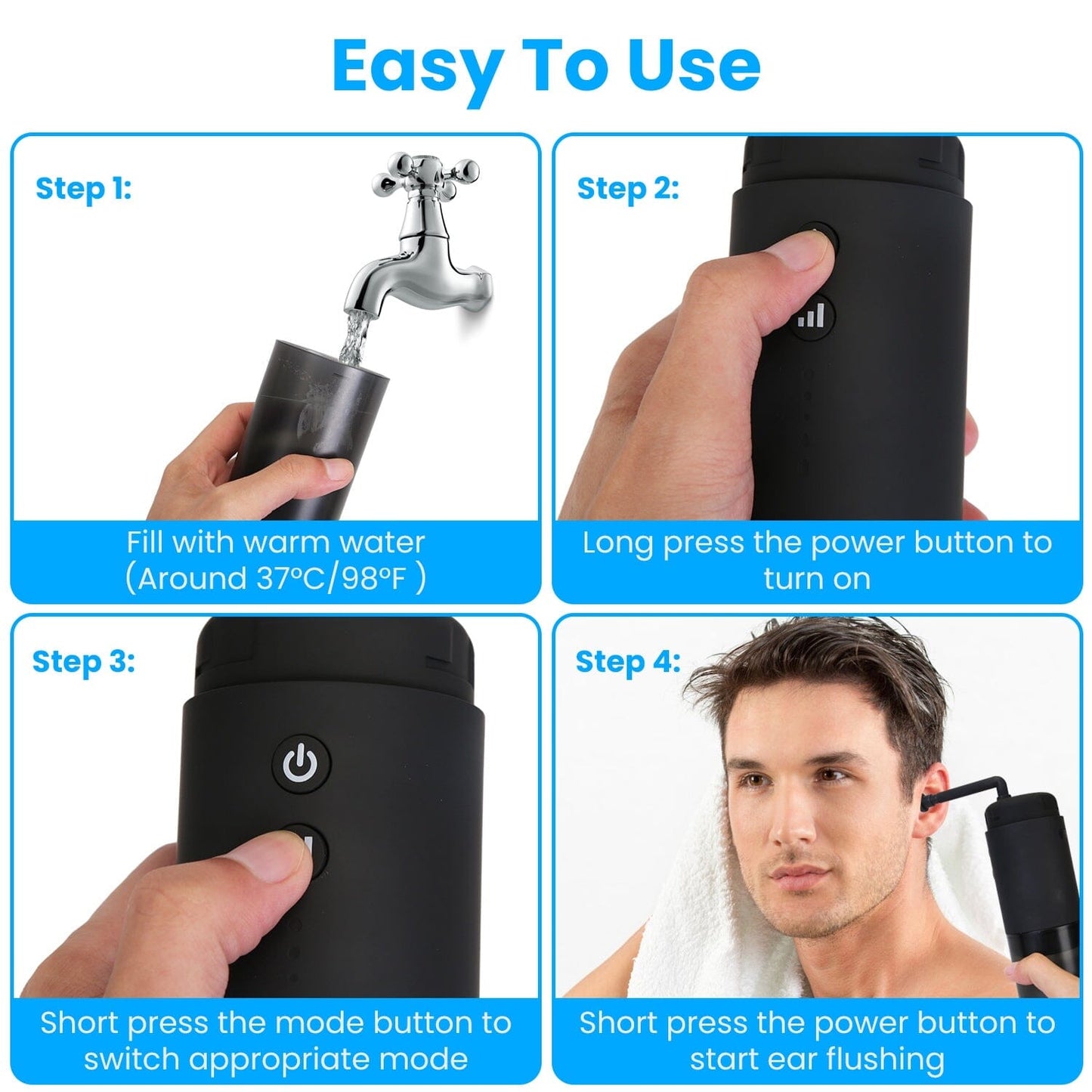 Easy To Use

Step 1:

Fill with warm water (Around 37°C/98°F )

Step 2:

Long press the power button to turn on

Step 3:

Short press the mode button to switch appropriate mode

Step 4:

Short press the power button to start ear flushing