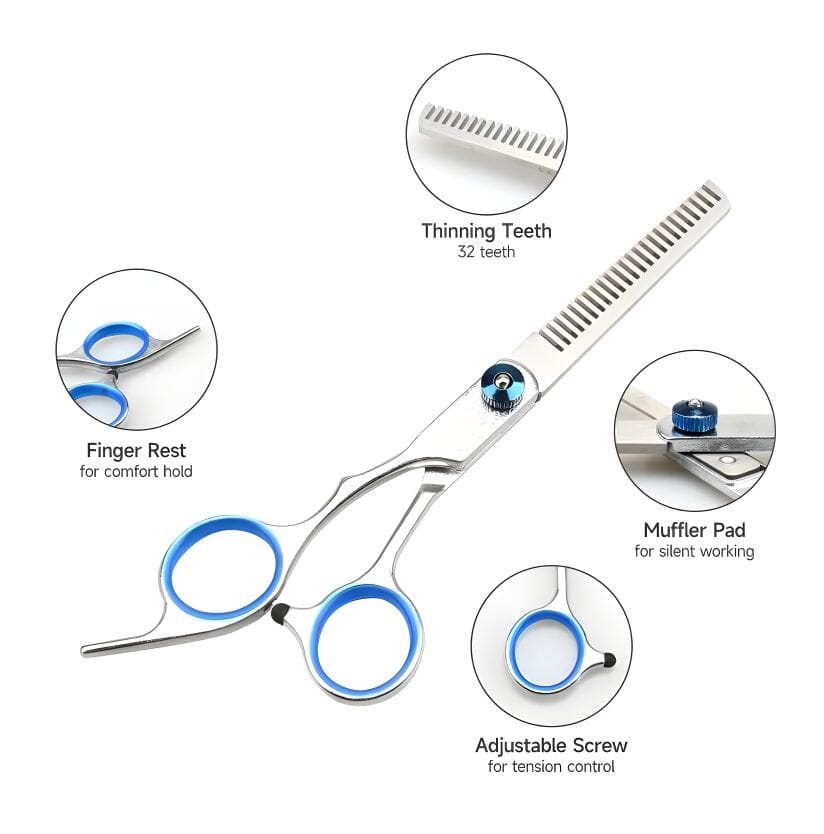 Thinning Teeth
32 teeth

Finger Rest
for comfort hold

Muffler Pad
for silent working

Adjustable Screw
for tension control