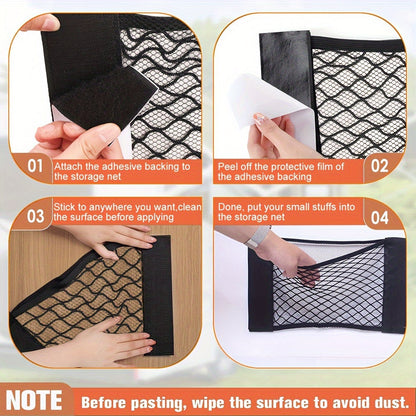 01 Attach the adhesive backing to the storage net

Peel off the protective film of the adhesive backing 02

03 Stick to anywhere you want,clean the surface before applying

Done, put your small stuffs into the storage net 04

NOTE Before pasting, wipe the surface to avoid dust.