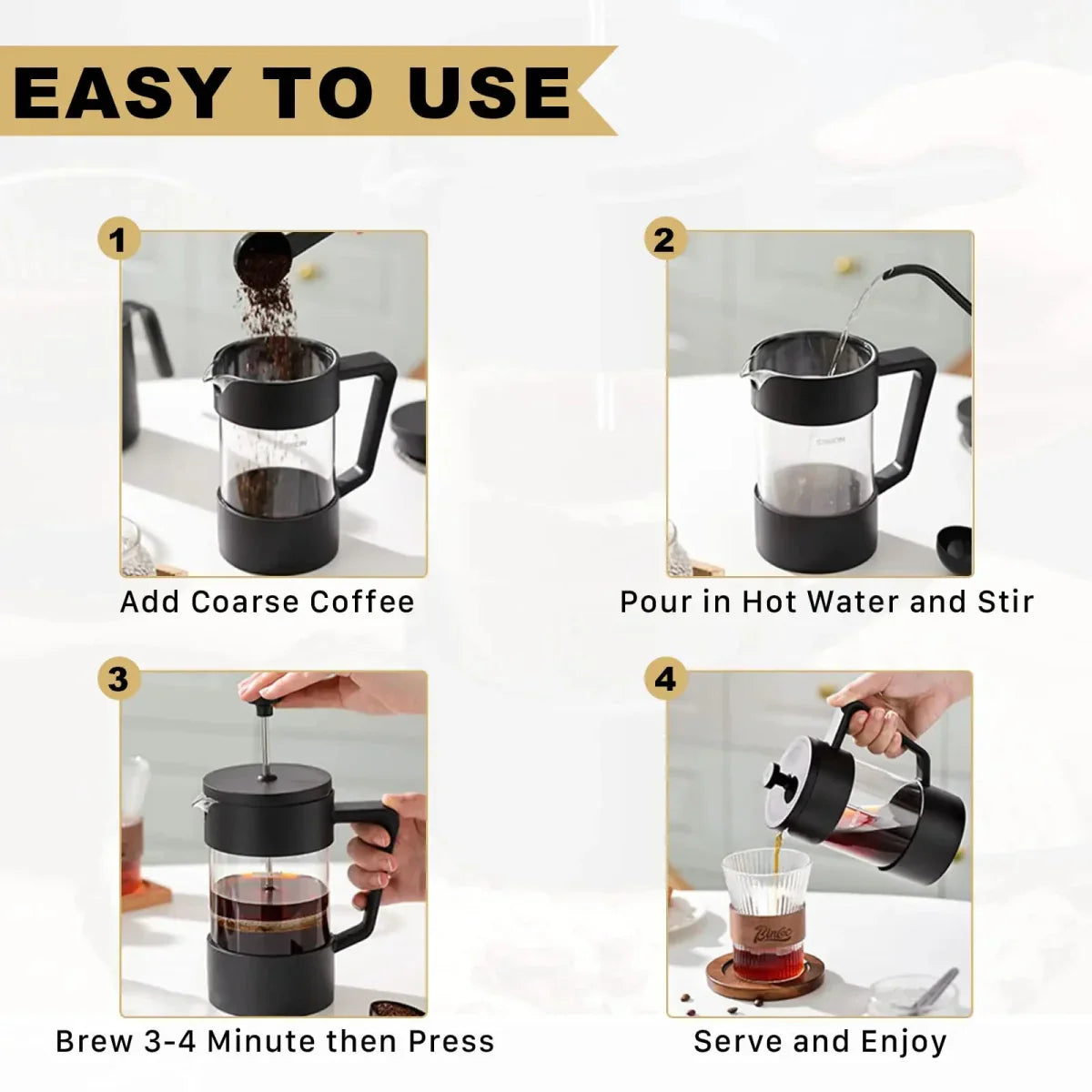 EASY TO USE

1

Add Coarse Coffee

2

Pour in Hot Water and Stir

3

Brew 3-4 Minute then Press

4

Bincoo

Serve and Enjoy