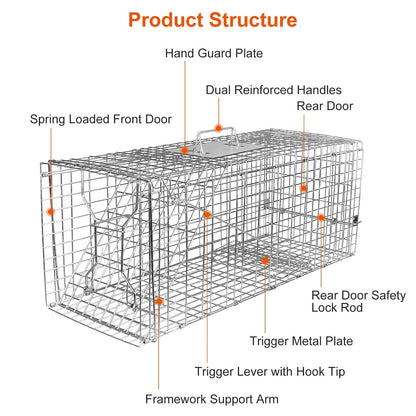 Product Structure

Hand Guard Plate

Dual Reinforced Handles

Rear Door

Spring Loaded Front Door

Rear Door Safety Lock Rod

Trigger Metal Plate

Trigger Lever with Hook Tip

Framework Support Arm