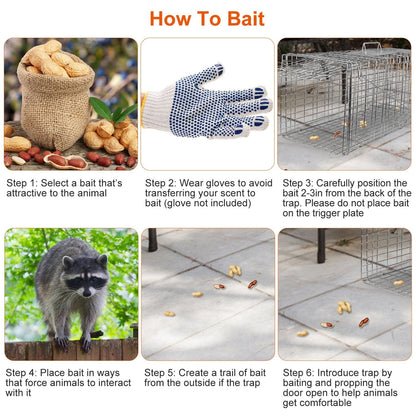 How To Bait

Step 1: Select a bait that's attractive to the animal

Step 2: Wear gloves to avoid transferring your scent to bait (glove not included)

Step 3: Carefully position the bait 2-3in from the back of the trap. Please do not place bait on the trigger plate

Step 4: Place bait in ways that force animals to interact with it

Step 5: Create a trail of bait from the outside if the trap

Step 6: Introduce trap by baiting and propping the door open to help animals get comfortable