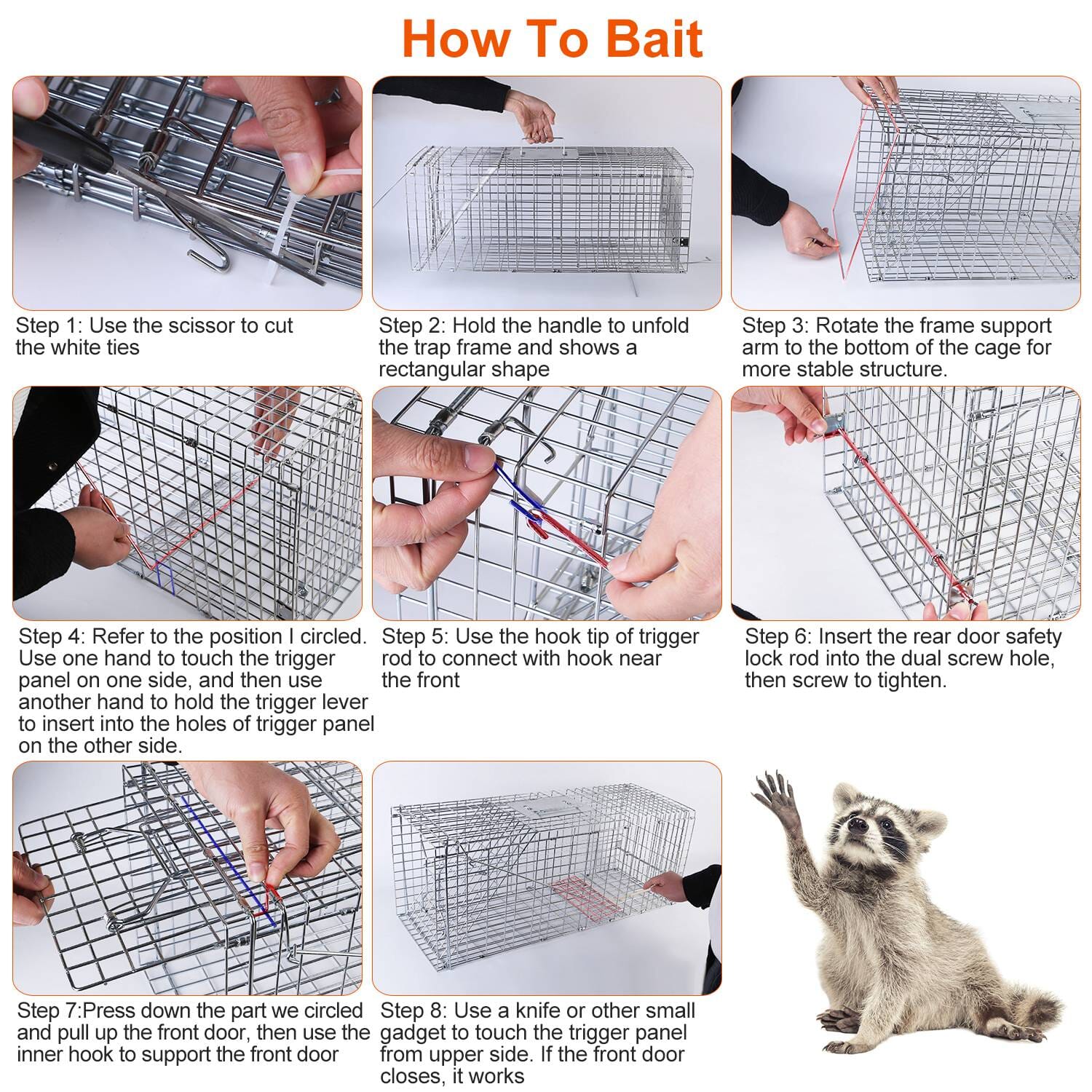 How To Bait

Step 1: Use the scissor to cut the white ties

Step 2: Hold the handle to unfold the trap frame and shows a rectangular shape

Step 3: Rotate the frame support arm to the bottom of the cage for more stable structure.

Step 4: Refer to the position I circled. Use one hand to touch the trigger panel on one side, and then use another hand to hold the trigger lever to insert into the holes of trigger panel on the other side.

Step 5: Use the hook tip of trigger rod to connect with hook near the front

Step 6: Insert the rear door safety lock rod into the dual screw hole, then screw to tighten.

Step 7:Press down the part we circled and pull up the front door, then use the inner hook to support the front door

Step 8: Use a knife or other small gadget to touch the trigger panel from upper side. If the front door closes, it works