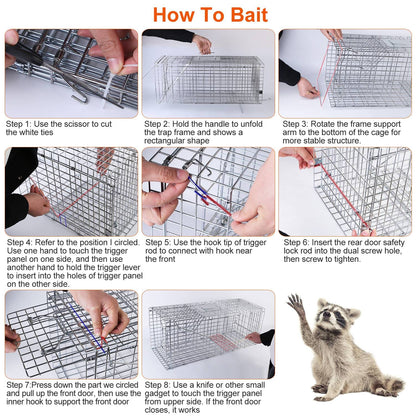 How To Bait

Step 1: Use the scissor to cut the white ties

Step 2: Hold the handle to unfold the trap frame and shows a rectangular shape

Step 3: Rotate the frame support arm to the bottom of the cage for more stable structure.

Step 4: Refer to the position I circled. Use one hand to touch the trigger panel on one side, and then use another hand to hold the trigger lever to insert into the holes of trigger panel on the other side.

Step 5: Use the hook tip of trigger rod to connect with hook near the front

Step 6: Insert the rear door safety lock rod into the dual screw hole, then screw to tighten.

Step 7:Press down the part we circled and pull up the front door, then use the inner hook to support the front door

Step 8: Use a knife or other small gadget to touch the trigger panel from upper side. If the front door closes, it works