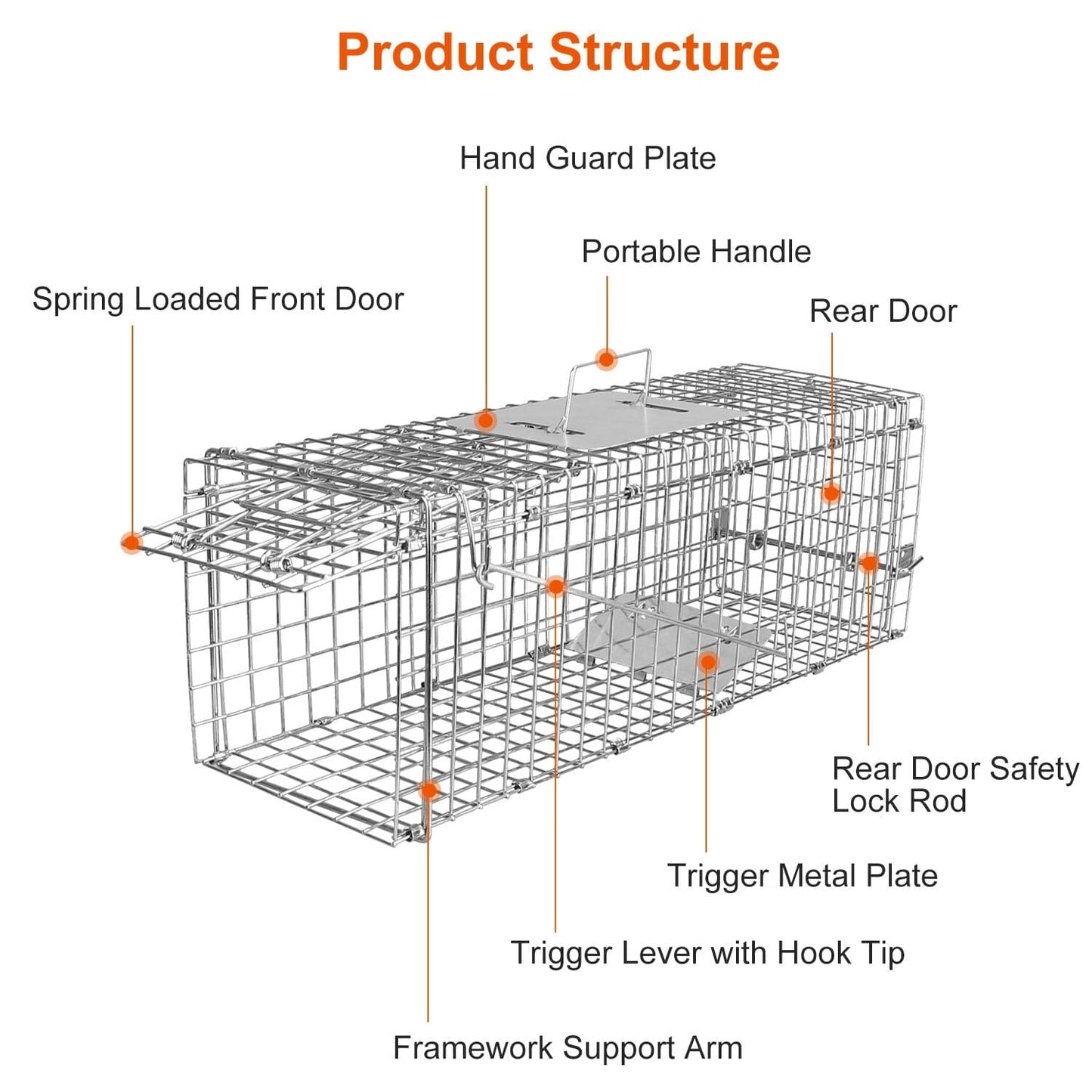 Product Structure

Hand Guard Plate

Portable Handle

Spring Loaded Front Door

Rear Door

Rear Door Safety Lock Rod

Trigger Metal Plate

Trigger Lever with Hook Tip

Framework Support Arm