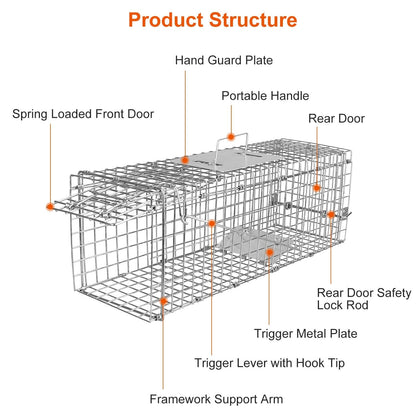 Product Structure

Hand Guard Plate

Portable Handle

Spring Loaded Front Door

Rear Door

Rear Door Safety Lock Rod

Trigger Metal Plate

Trigger Lever with Hook Tip

Framework Support Arm