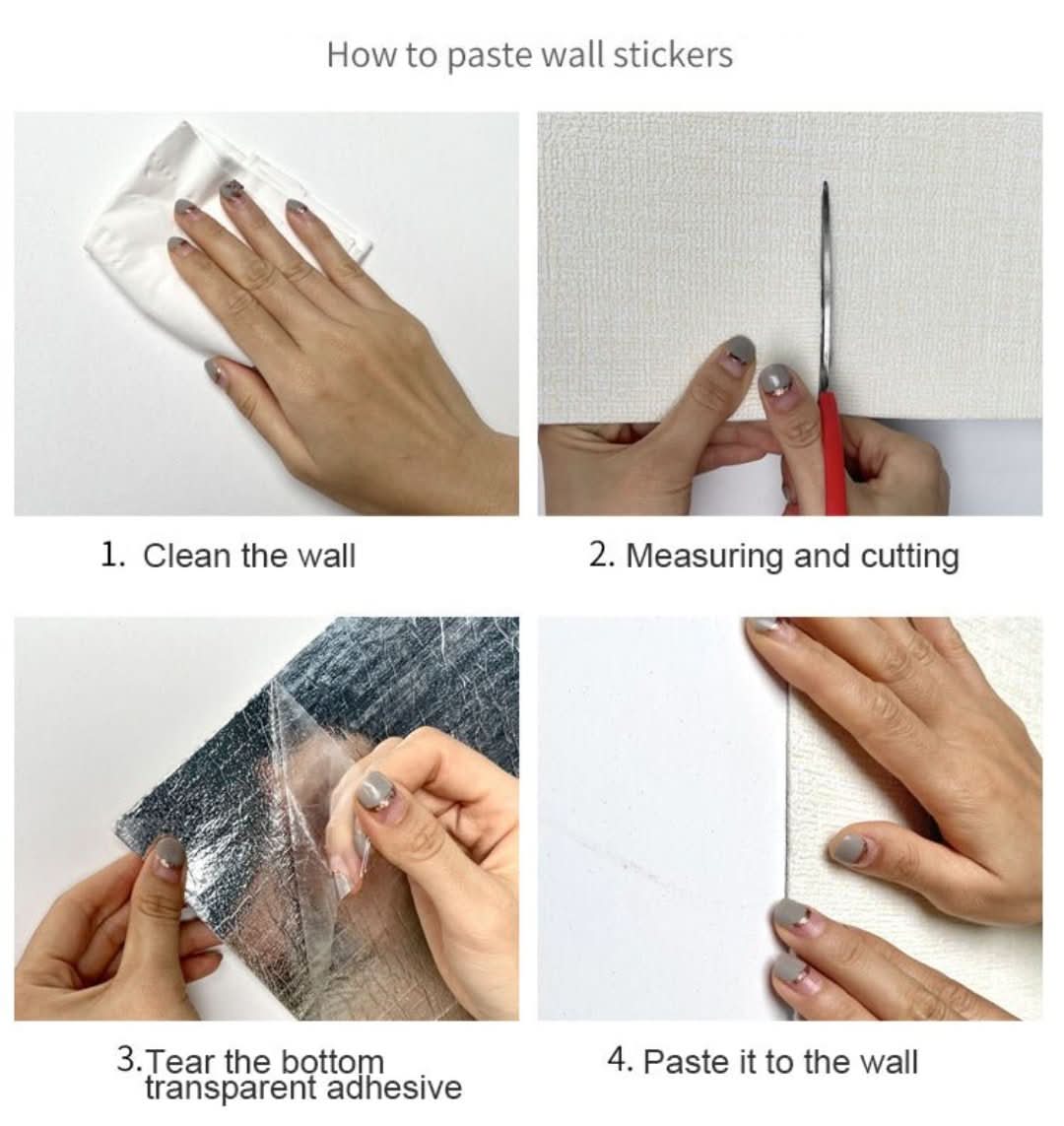 How to paste wall stickers

1. Clean the wall

2. Measuring and cutting

3.Tear the bottom transparent adhesive

4. Paste it to the wall