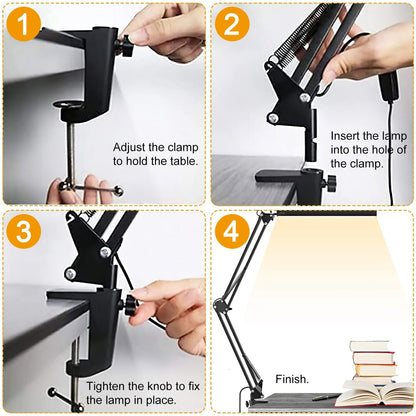 1

Adjust the clamp to hold the table.

2

Insert the lamp into the hole of the clamp.

3

Tighten the knob to fix the lamp in place.

4

Finish.