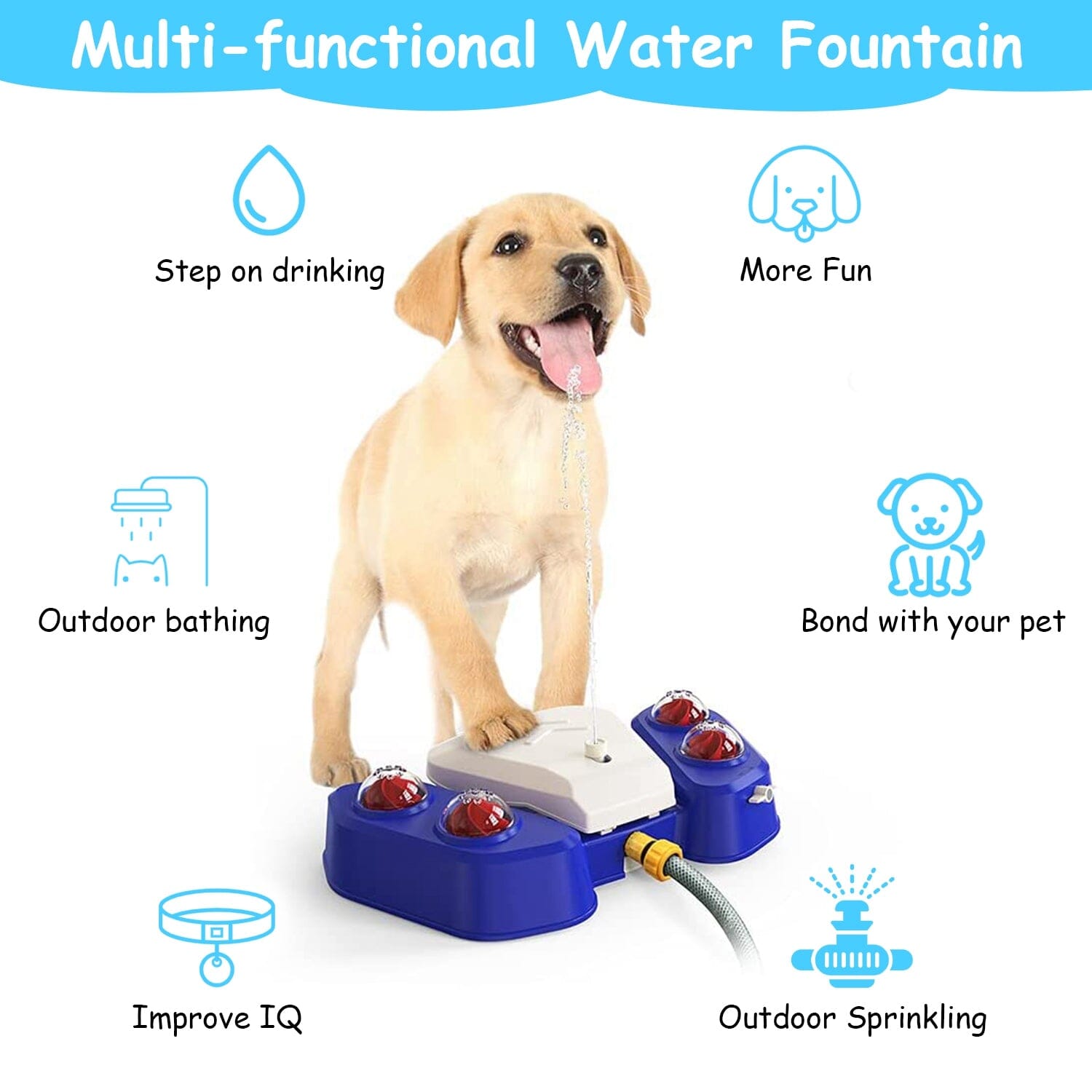 Multi-functional Water Fountain

Step on drinking

More Fun

Outdoor bathing

Bond with your pet

Improve IQ

Outdoor Sprinkling